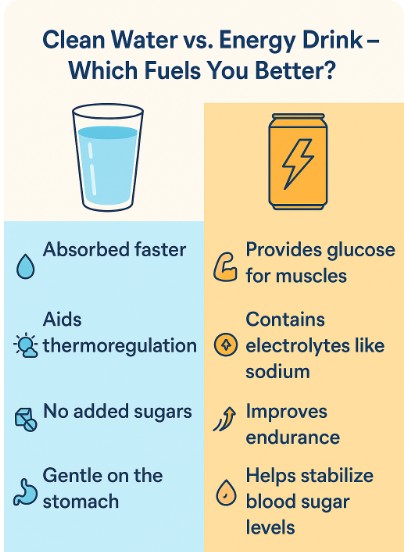 Clean Water vs. Energy Drink – Which Fuels You Better?

Absorbed faster

Aids thermoregulation

No added sugars

Gentle on the stomach

Provides glucose for muscles

Contains electrolytes like sodium

Improves endurance

Helps stabilize blood sugar levels